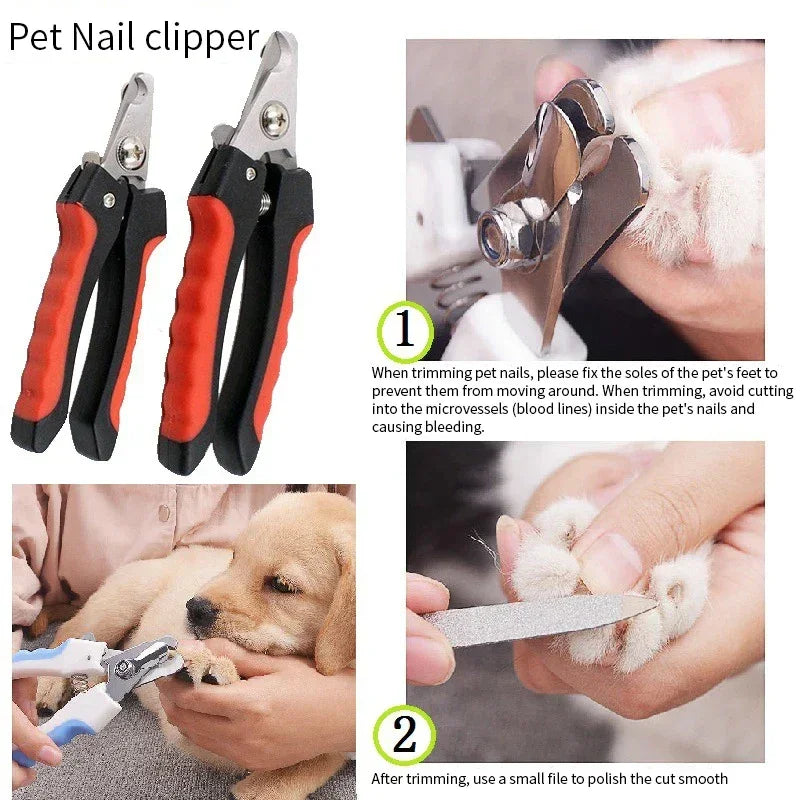 Pet Nail clipper

1

When trimming pet nails, please fix the soles of the pet's feet to prevent them from moving around. When trimming, avoid cutting into the microvessels (blood lines) inside the pet's nails and causing bleeding.

2

After trimming, use a small file to polish the cut smooth